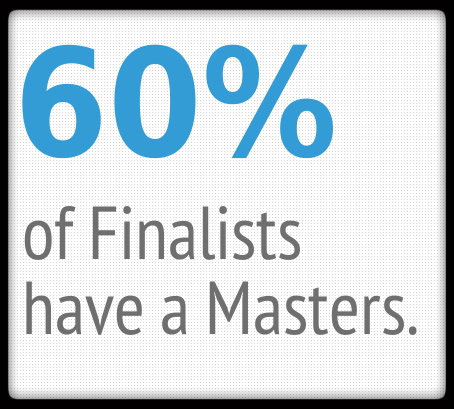 60%

of Finalists have a Masters.